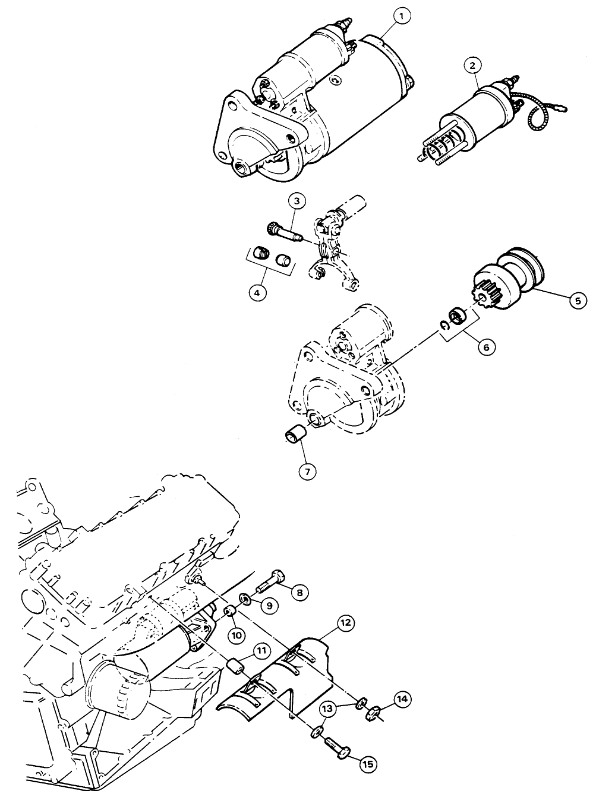 1
2
3
4
5
6
7
8
9
10
11
12
13
14
15